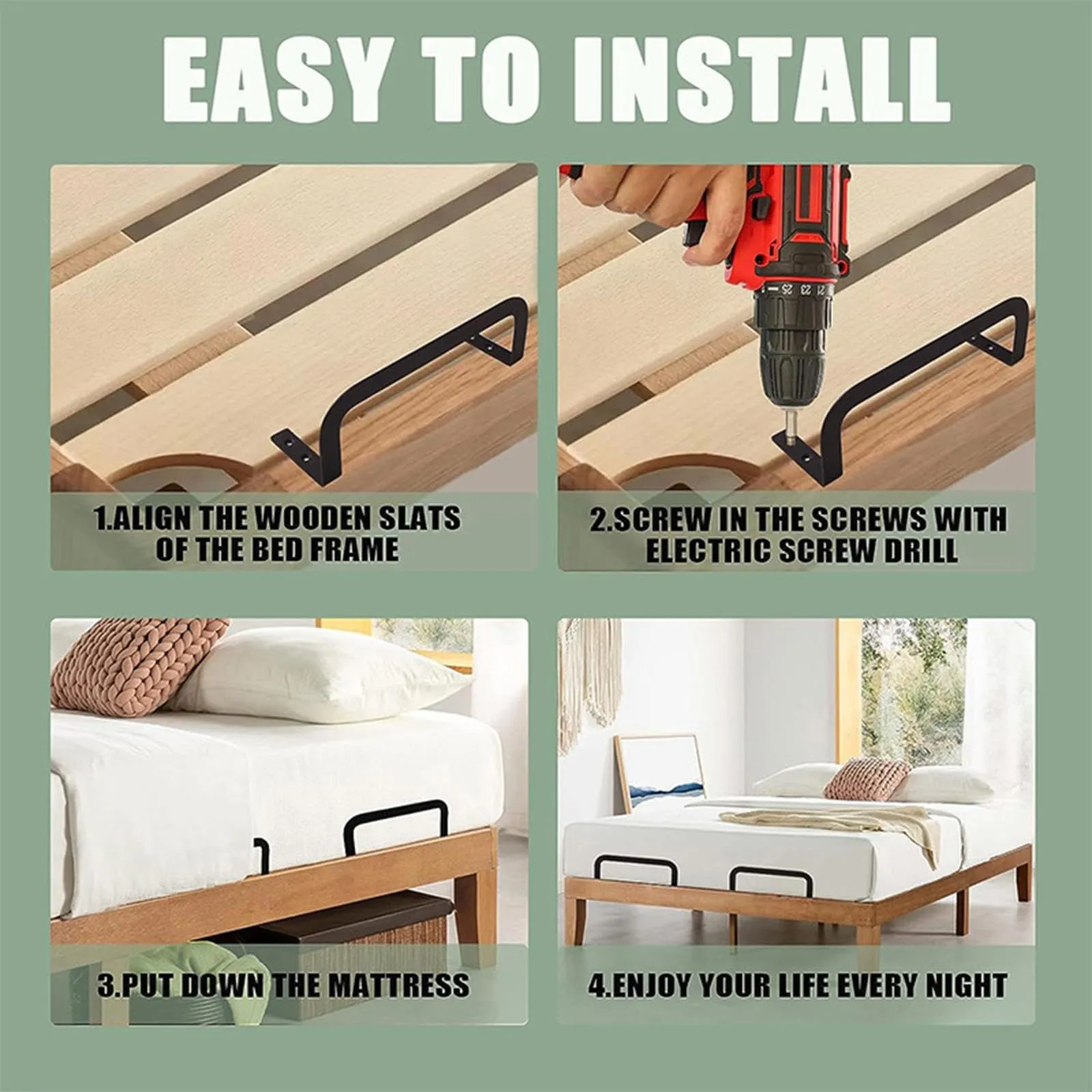 EASY TO INSTALL

1.ALIGN THE WOODEN SLATS OF THE BED FRAME

25 23 21

2.SCREW IN THE SCREWS WITH ELECTRIC SCREW DRILL

3.PUT DOWN THE MATTRESS

4.ENJOY YOUR LIFE EVERY NIGHT